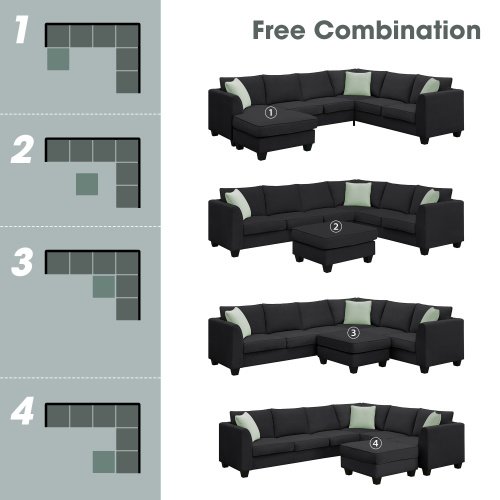 1

2

3

4

Free Combination

①

②

③

④