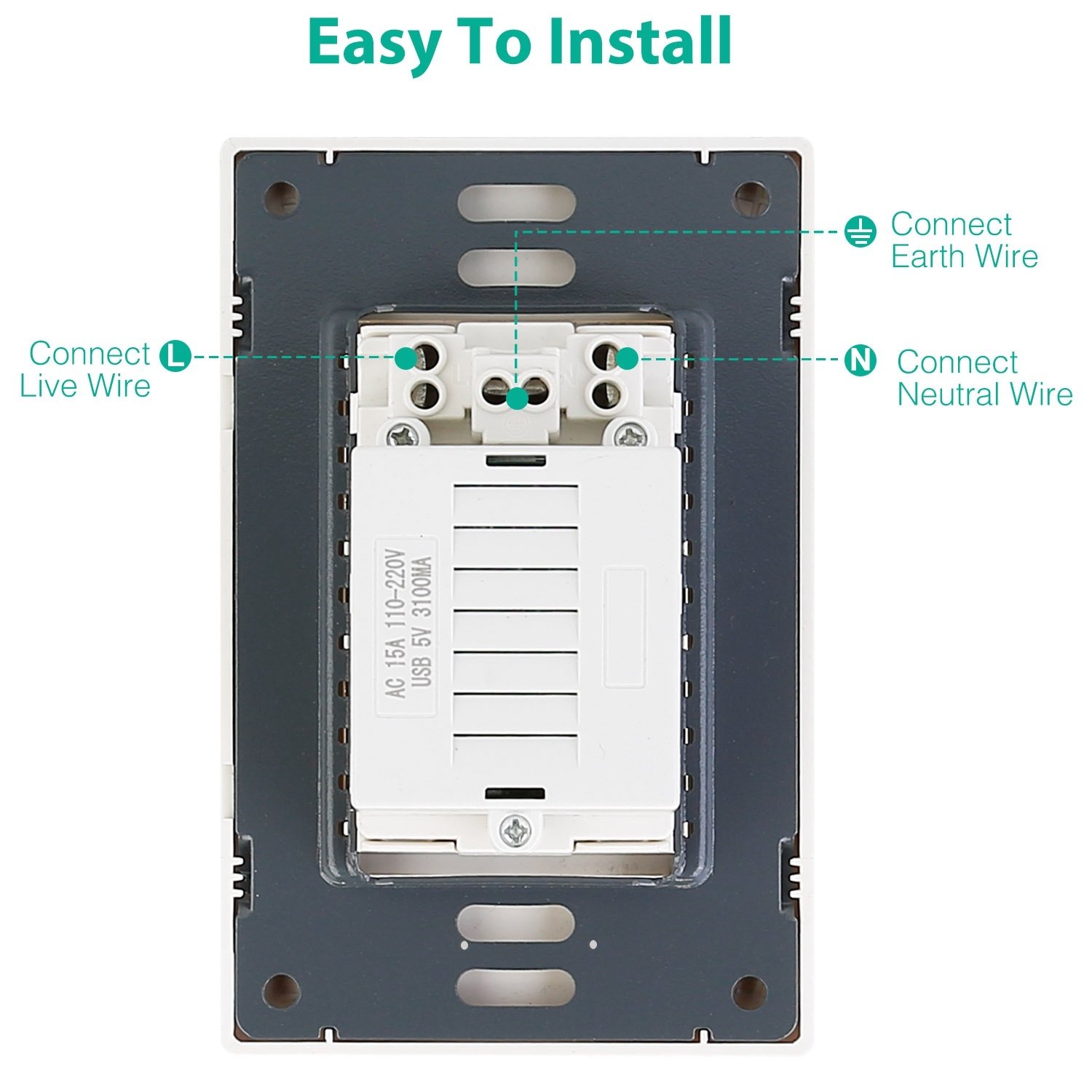 Easy To Install

Connect Earth Wire

Connect L Live Wire

N Connect Neutral Wire

AC 15A 110-220V
USB 5V 3100MA