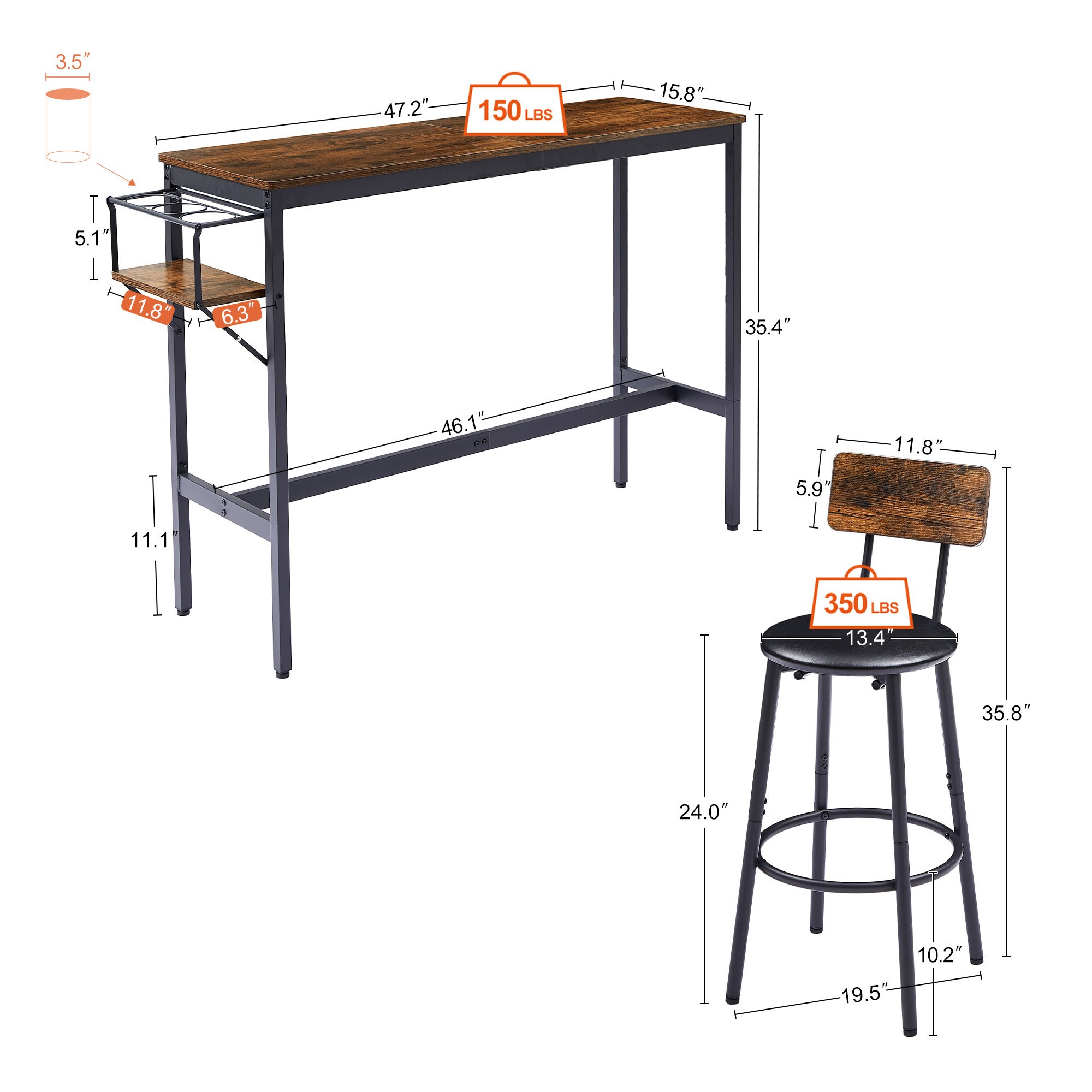 3.5″

47.2″

150 LBS

15.8″

5.1″

11.8″

6.3″

35.4″

46.1″

11.1″

11.8″

5.9″

350 LBS

13.4″

35.8″

24.0″

10.2″

19.5″